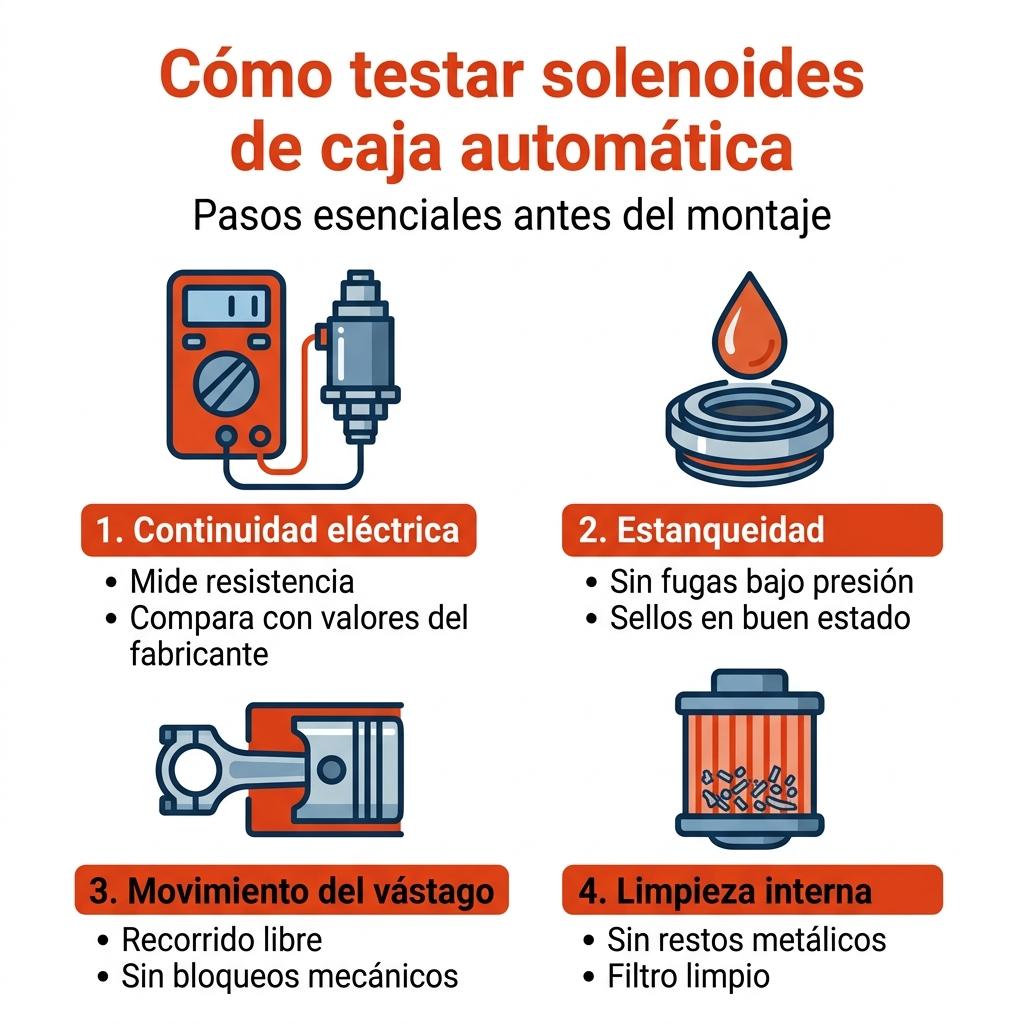 Cómo testar solenoides de caja automática

Pasos esenciales antes del montaje

1. Continuidad eléctrica
• Mide resistencia
• Compara con valores del fabricante

2. Estanqueidad
• Sin fugas bajo presión
• Sellos en buen estado

3. Movimiento del vástago
• Recorrido libre
• Sin bloqueos mecánicos

4. Limpieza interna
• Sin restos metálicos
• Filtro limpio